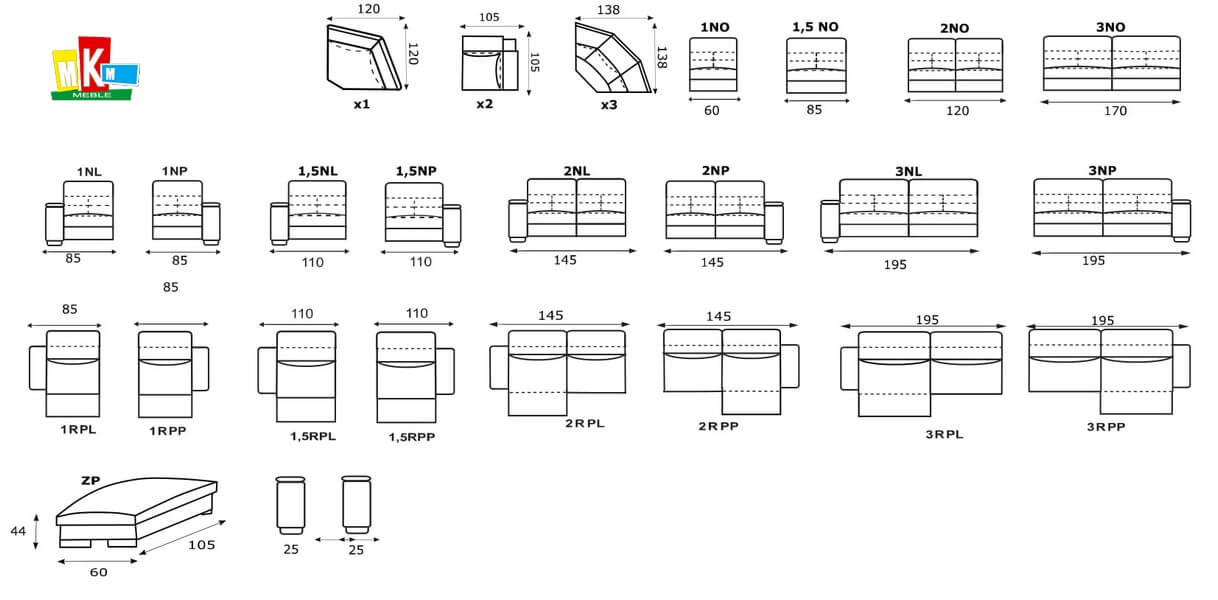 MKM MEBLE

120
120
x1

105
105
x2

138
138
x3

1NO
60

1,5 NO
85

2NO
120

3NO
170

1NL
85

1NP
85
85

1,5NL
110

1,5NP
110

2NL
145

2NP
145

3NL
195

3NP
195

85
1RPL

1RPP

110
1,5RPL

110
1,5RPP

145
2RPL

145
2RPP

195
3RPL

195
3RPP

ZP
44
105
60

25
25