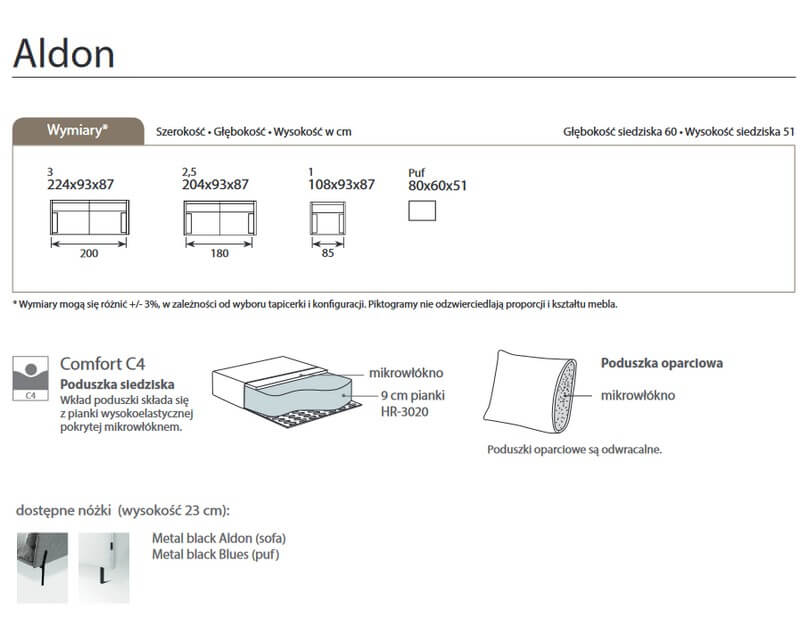 Aldon

Wymiary*

Szerokość • Głębokość • Wysokość w cm

Głębokość siedziska 60 • Wysokość siedziska 51

3
224x93x87

200

2,5
204x93x87

180

1
108x93x87

85

Puf
80x60x51

* Wymiary mogą się różnić +/- 3%, w zależności od wyboru tapicerki i konfiguracji. Piktogramy nie odzwierciedlają proporcji i kształtu mebla.

C4

Comfort C4
Poduszka siedziska
Wkład poduszki składa się z pianki wysokoelastycznej pokrytej mikrowłóknem.

mikrowłókno
9 cm pianki HR-3020

Poduszka oparciowa

mikrowłókno

Poduszki oparciowe są odwracalne.

dostępne nóżki (wysokość 23 cm):

Metal black Aldon (sofa)
Metal black Blues (puf)