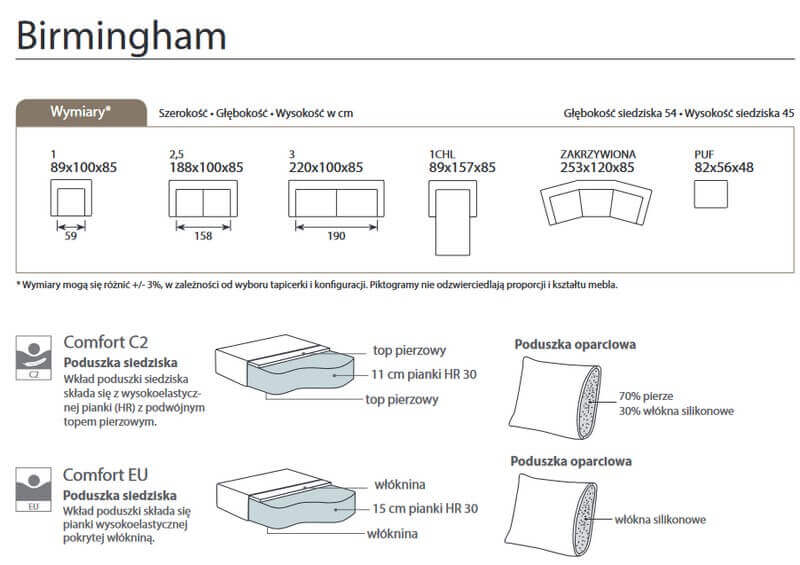 Birmingham

Wymiary*

Szerokość • Głębokość • Wysokość w cm

Głębokość siedziska 54 • Wysokość siedziska 45

1
89x100x85

59

2,5
188x100x85

158

3
220x100x85

190

1CHL
89x157x85

ZAKRZYWIONA
253x120x85

PUF
82x56x48

* Wymiary mogą się różnić +/- 3%, w zależności od wyboru tapicerki i konfiguracji. Piktogramy nie odzwierciedlają proporcji i kształtu mebla.

C2

Comfort C2

Poduszka siedziska

Wkład poduszki siedziska składa się z wysokoelastycznej pianki (HR) z podwójnym topem pierzowym.

top pierzowy

11 cm pianki HR 30

top pierzowy

Poduszka oparciowa

70% pierze
30% włókna silikonowe

EU

Comfort EU

Poduszka siedziska

Wkład poduszki składa się pianki wysokoelastycznej pokrytej włókniną.

włóknina

15 cm pianki HR 30

włóknina

Poduszka oparciowa

włókna silikonowe