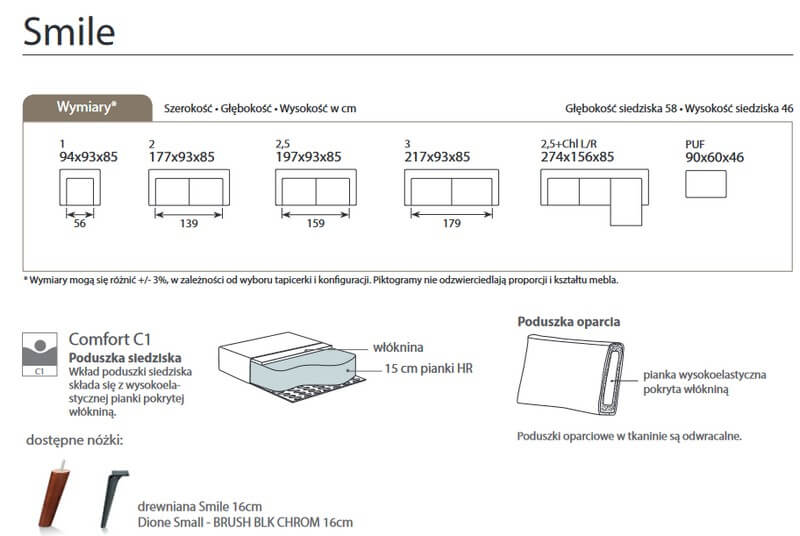 Smile

Wymiary*

Szerokość • Głębokość • Wysokość w cm

Głębokość siedziska 58 • Wysokość siedziska 46

1
94x93x85

56

2
177x93x85

139

2,5
197x93x85

159

3
217x93x85

179

2,5+Chl L/R
274x156x85

PUF
90x60x46

* Wymiary mogą się różnić +/- 3%, w zależności od wyboru tapicerki i konfiguracji. Piktogramy nie odzwierciedlają proporcji i kształtu mebla.

C1

Comfort C1

Poduszka siedziska

Wkład poduszki siedziska składa się z wysokoelastycznej pianki pokrytej włókniną.

włóknina

15 cm pianki HR

Poduszka oparcia

pianka wysokoelastyczna pokryta włókniną

Poduszki oparciowe w tkaninie są odwracalne.

dostępne nóżki:

drewniana Smile 16cm
Dione Small - BRUSH BLK CHROM 16cm