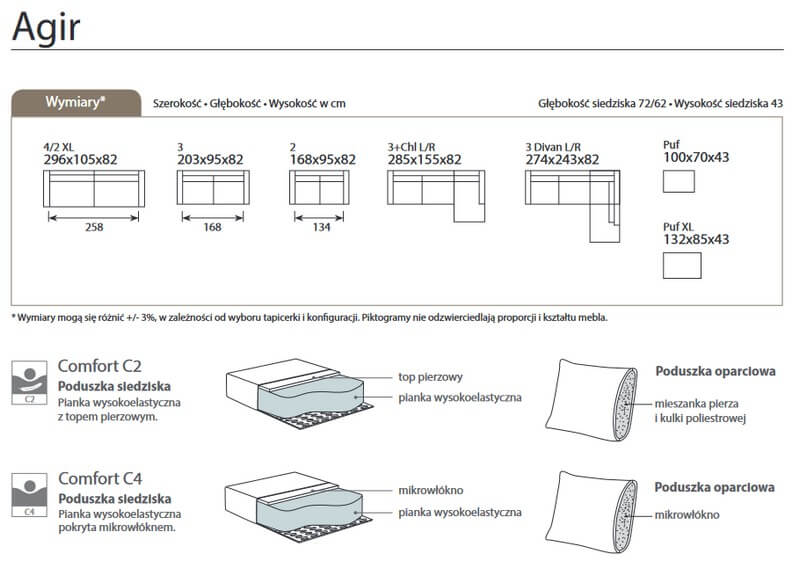 Agir

Wymiary*

Szerokość • Głębokość • Wysokość w cm

Głębokość siedziska 72/62 • Wysokość siedziska 43

4/2 XL
296x105x82

258

3
203x95x82

168

2
168x95x82

134

3+Chl L/R
285x155x82

3 Divan L/R
274x243x82

Puf
100x70x43

Puf XL
132x85x43

* Wymiary mogą się różnić +/- 3%, w zależności od wyboru tapicerki i konfiguracji. Piktogramy nie odzwierciedlają proporcji i kształtu mebla.

C2

Comfort C2
Poduszka siedziska
Pianka wysokoelastyczna z topem pierzowym.

top pierzowy
pianka wysokoelastyczna

Poduszka oparciowa
mieszanka pierza i kulki poliestrowej

C4

Comfort C4
Poduszka siedziska
Pianka wysokoelastyczna pokryta mikrowłóknem.

mikrowłókno
pianka wysokoelastyczna

Poduszka oparciowa
mikrowłókno