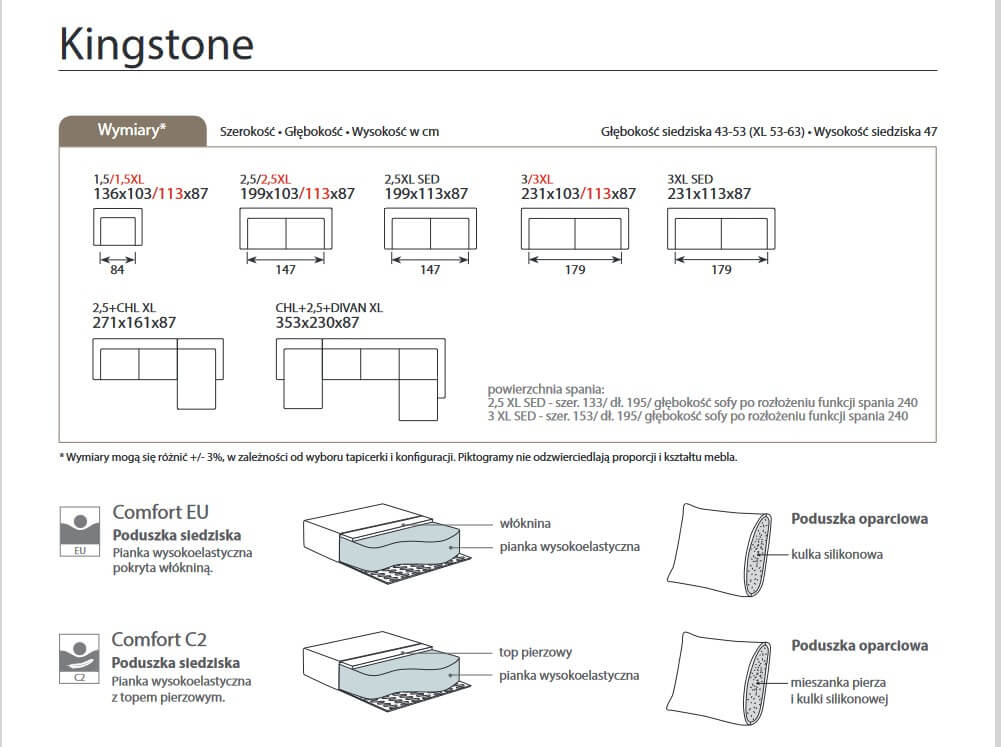 Kingstone

Wymiary*

Szerokość • Głębokość • Wysokość w cm

Głębokość siedziska 43-53 (XL 53-63) • Wysokość siedziska 47

1,5/1,5XL
136x103/113x87
84

2,5/2,5XL
199x103/113x87
147

2,5XL SED
199x113x87
147

3/3XL
231x103/113x87
179

3XL SED
231x113x87
179

2,5+CHL XL
271x161x87

CHL+2,5+DIVAN XL
353x230x87

powierzchnia spania:
2,5 XL SED - szer. 133/ dł. 195/ głębokość sofy po rozłożeniu funkcji spania 240
3 XL SED - szer. 153/ dł. 195/ głębokość sofy po rozłożeniu funkcji spania 240

* Wymiary mogą się różnić +/- 3%, w zależności od wyboru tapicerki i konfiguracji. Piktogramy nie odzwierciedlają proporcji i kształtu mebla.

EU
Comfort EU
Poduszka siedziska
Pianka wysokoelastyczna pokryta włókniną.

włóknina
pianka wysokoelastyczna

Poduszka oparciowa
kulka silikonowa

C2
Comfort C2
Poduszka siedziska
Pianka wysokoelastyczna z topem pierzowym.

top pierzowy
pianka wysokoelastyczna

Poduszka oparciowa
mieszanka pierza i kulki silikonowej