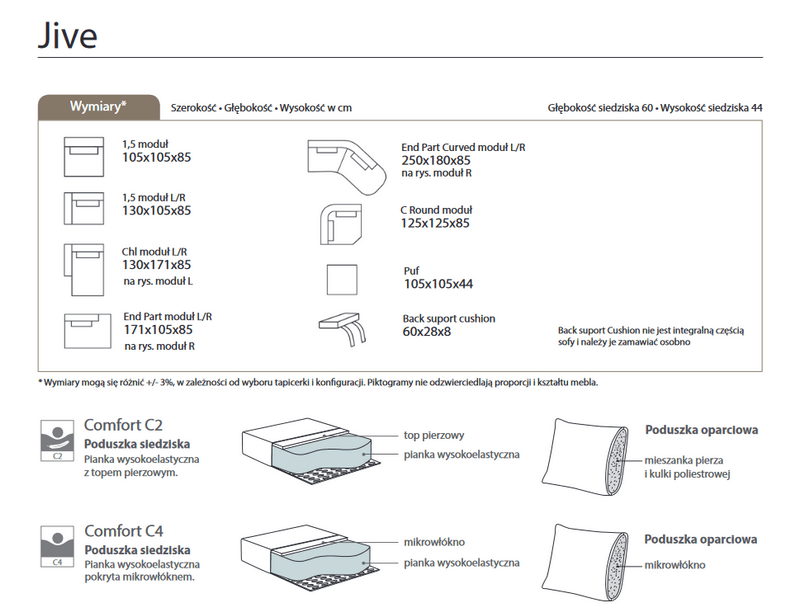 Jive

Wymiary*

Szerokość • Głębokość • Wysokość w cm

Głębokość siedziska 60 • Wysokość siedziska 44

1,5 moduł
105x105x85

1,5 moduł L/R
130x105x85

Chl moduł L/R
130x171x85
na rys. moduł L

End Part moduł L/R
171x105x85
na rys. moduł R

End Part Curved moduł L/R
250x180x85
na rys. moduł R

C Round moduł
125x125x85

Puf
105x105x44

Back suport cushion
60x28x8

Back suport Cushion nie jest integralną częścią sofy i należy je zamawiać osobno

* Wymiary mogą się różnić +/- 3%, w zależności od wyboru tapicerki i konfiguracji. Piktogramy nie odzwierciedlają proporcji i kształtu mebla.

C2

Comfort C2
Poduszka siedziska
Pianka wysokoelastyczna z topem pierzowym.

top pierzowy
pianka wysokoelastyczna

Poduszka oparciowa
mieszanka pierza i kulki poliestrowej

C4

Comfort C4
Poduszka siedziska
Pianka wysokoelastyczna pokryta mikrowłóknem.

mikrowłókno
pianka wysokoelastyczna

Poduszka oparciowa
mikrowłókno