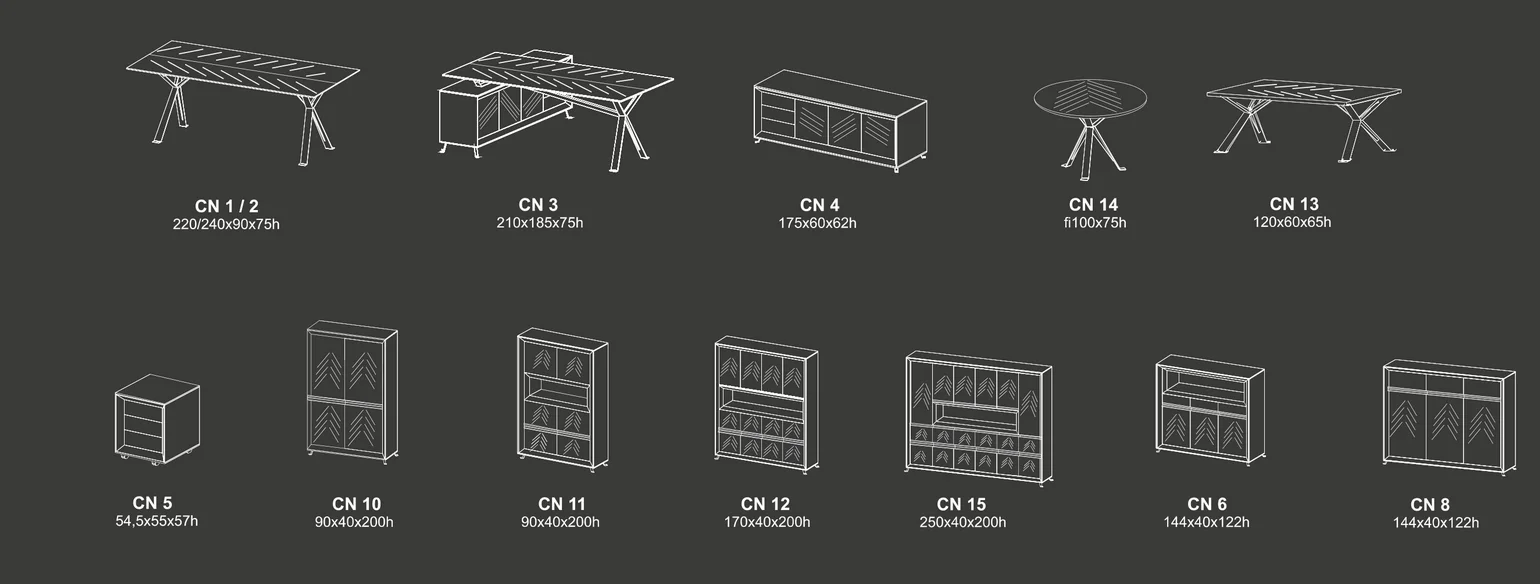 CN 1 / 2
220/240x90x75h

CN 3
210x185x75h

CN 4
175x60x62h

CN 14
fi100x75h

CN 13
120x60x65h

CN 5
54,5x55x57h

CN 10
90x40x200h

CN 11
90x40x200h

CN 12
170x40x200h

CN 15
250x40x200h

CN 6
144x40x122h

CN 8
144x40x122h